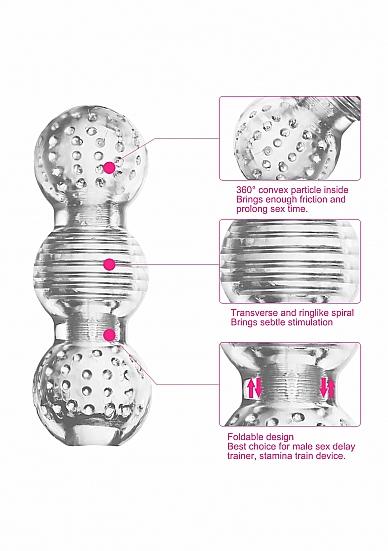 360° convex particle inside
Brings enough friction and prolong sex time.

Transverse and ringlike spiral
Brings sebtle stimulation

Foldable design
Best choice for male sex delay trainer, stamina train device.