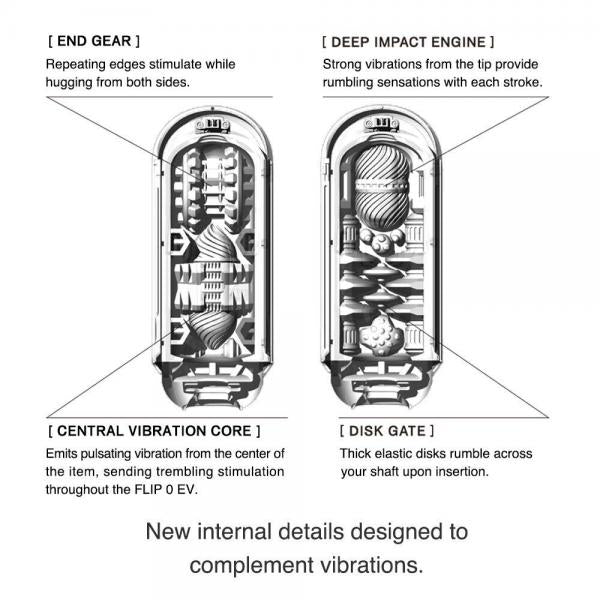 [ END GEAR ]
Repeating edges stimulate while hugging from both sides.

[ DEEP IMPACT ENGINE ]
Strong vibrations from the tip provide rumbling sensations with each stroke.

[ CENTRAL VIBRATION CORE ]
Emits pulsating vibration from the center of the item, sending trembling stimulation throughout the FLIP 0 EV.

[ DISK GATE ]
Thick elastic disks rumble across your shaft upon insertion.

New internal details designed to complement vibrations.