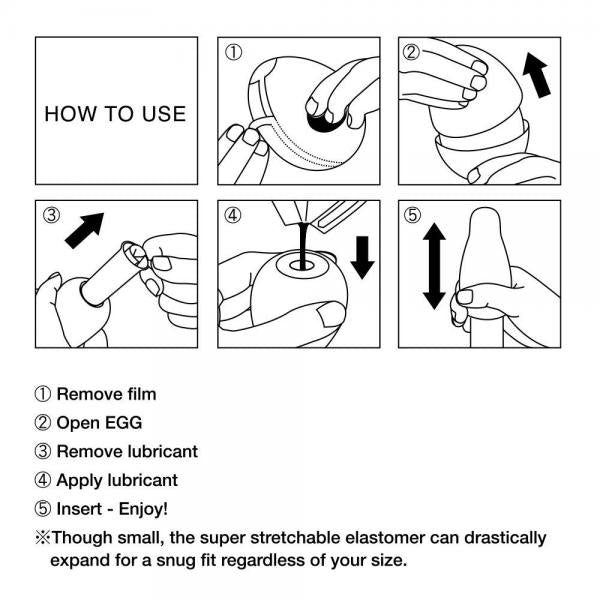 HOW TO USE

①

②

③

④

⑤

① Remove film
② Open EGG
③ Remove lubricant
④ Apply lubricant
⑤ Insert - Enjoy!
※Though small, the super stretchable elastomer can drastically expand for a snug fit regardless of your size.